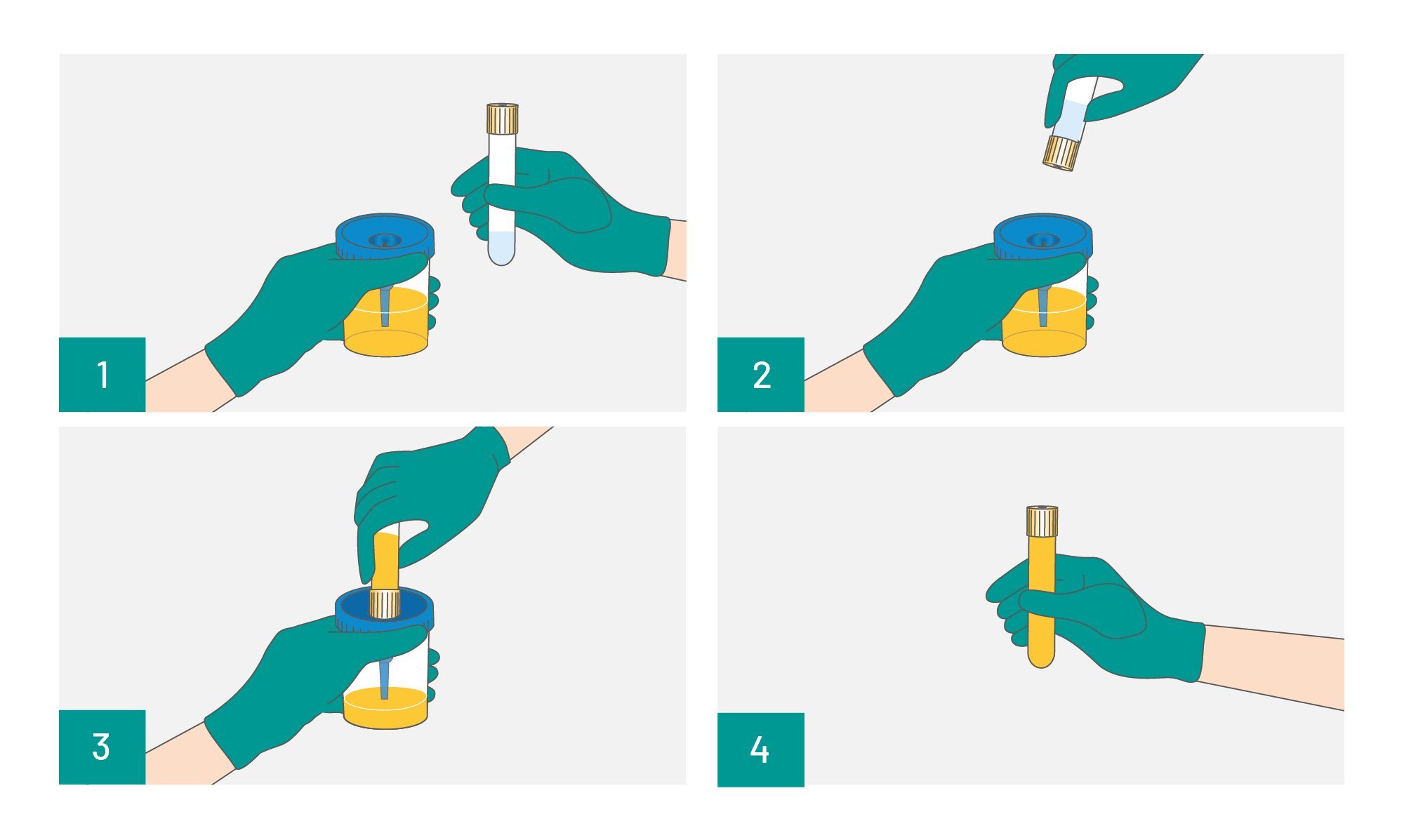 1

2

3

4