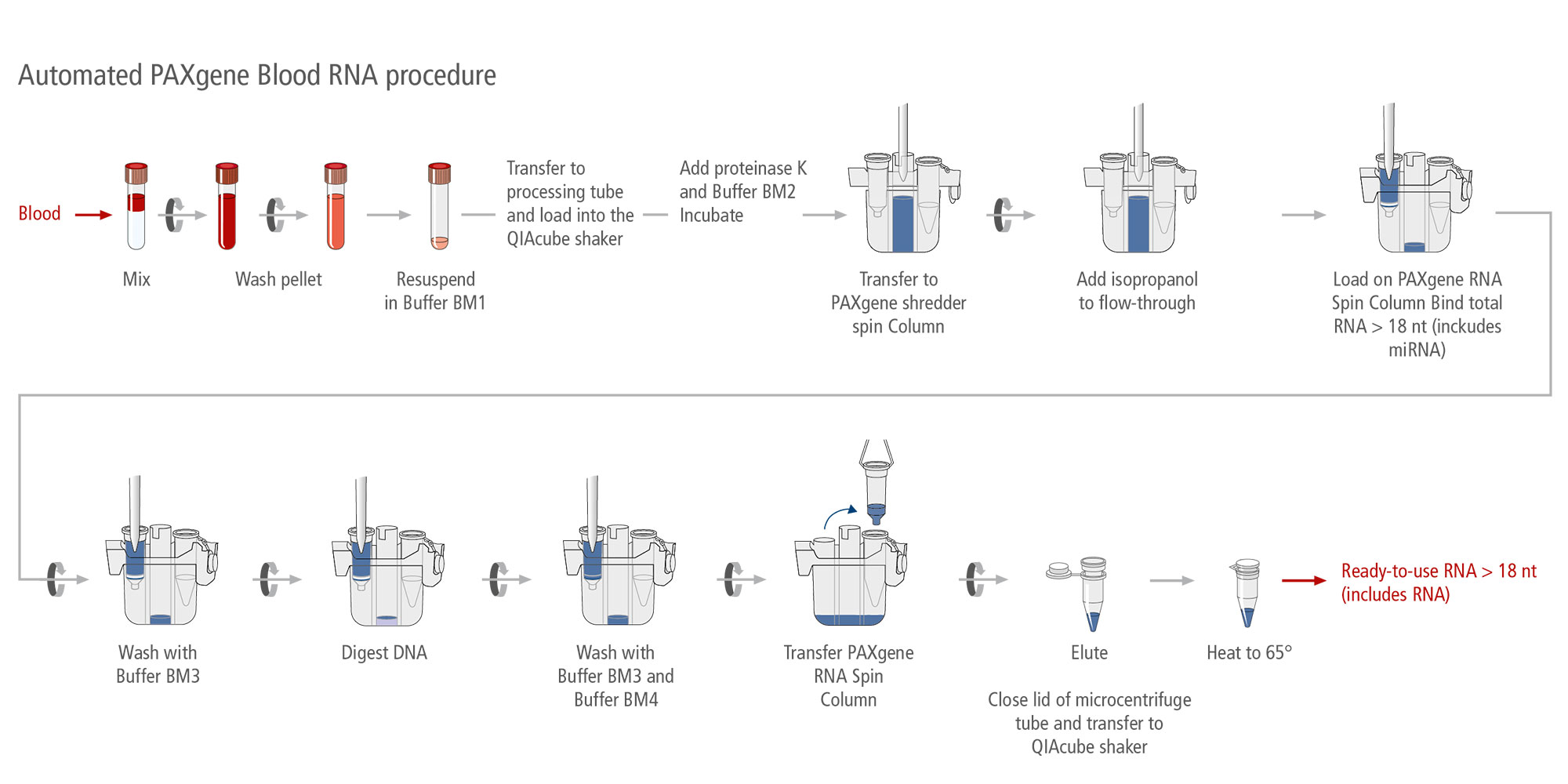 Automated PAXgene Blood RNA procedure

Blood

Mix

Wash pellet

Resuspend in Buffer BM1

Transfer to processing tube and load into the QIAcube shaker

Add proteinase K and Buffer BM2 Incubate

Transfer to PAXgene shredder spin Column

Add isopropanol to flow-through

Load on PAXgene RNA Spin Column Bind total RNA > 18 nt (inckudes miRNA)

Wash with Buffer BM3

Digest DNA

Wash with Buffer BM3 and Buffer BM4

Transfer PAXgene RNA Spin Column

Elute

Close lid of microcentrifuge tube and transfer to QIAcube shaker

Heat to 65°

Ready-to-use RNA > 18 nt (includes RNA)